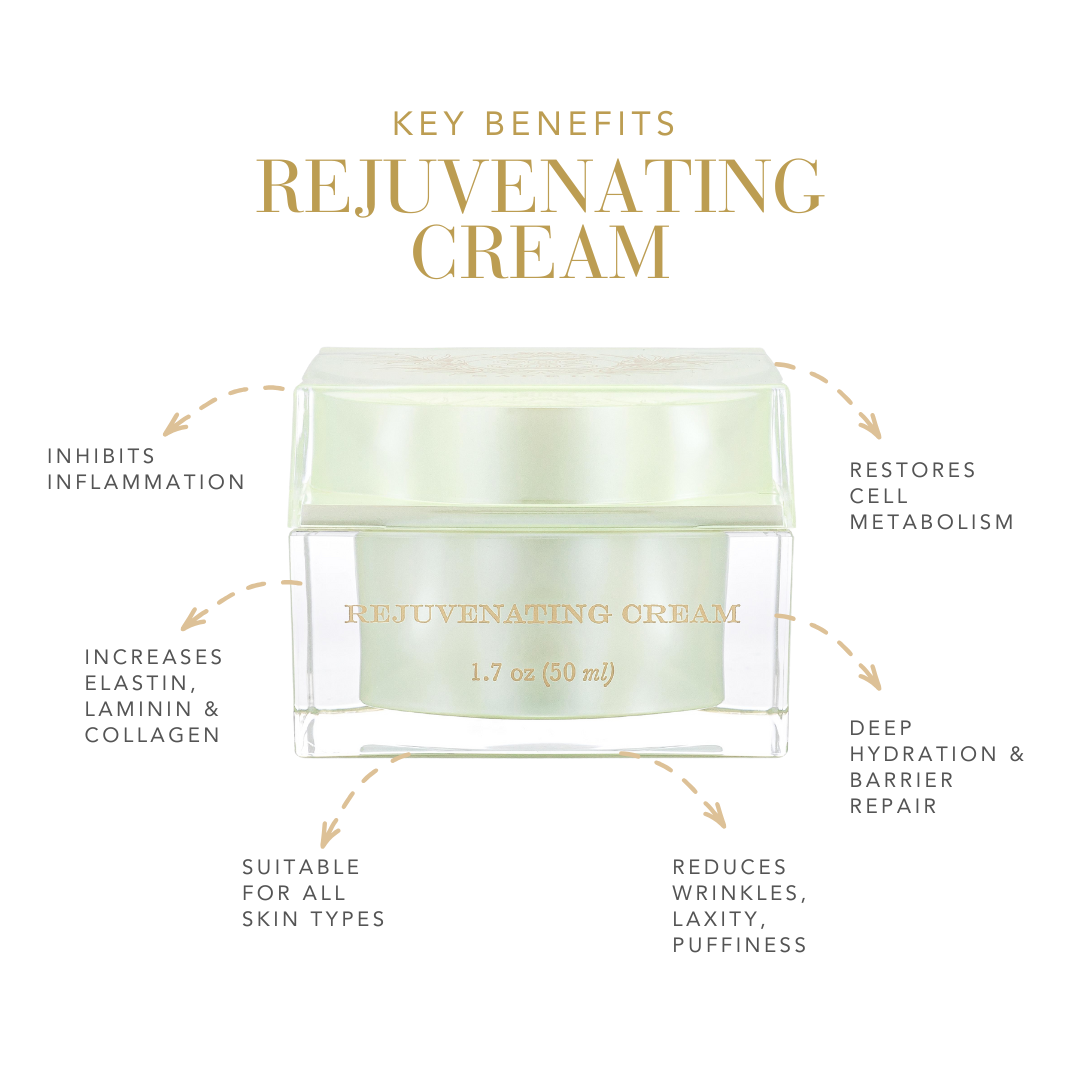 KEY BENEFITS
REJUVENATING CREAM

INHIBITS INFLAMMATION

RESTORES CELL METABOLISM

REJUVENATING CREAM
1.7 oz (50 ml)

INCREASES ELASTIN, LAMININ & COLLAGEN

DEEP HYDRATION & BARRIER REPAIR

SUITABLE FOR ALL SKIN TYPES

REDUCES WRINKLES, LAXITY, PUFFINESS